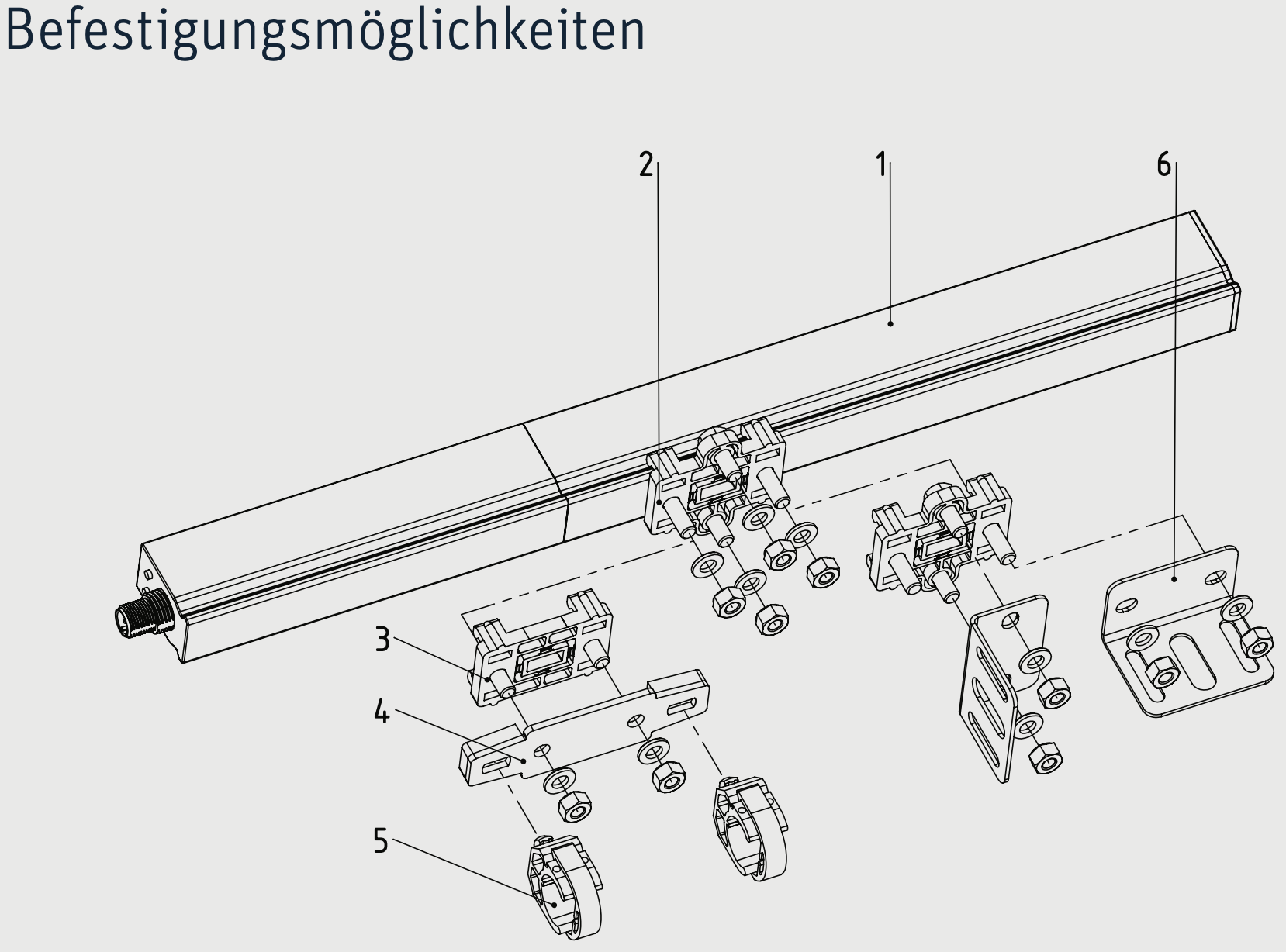 Befestigungsmöglichkeiten

2
1
6
3
4
5